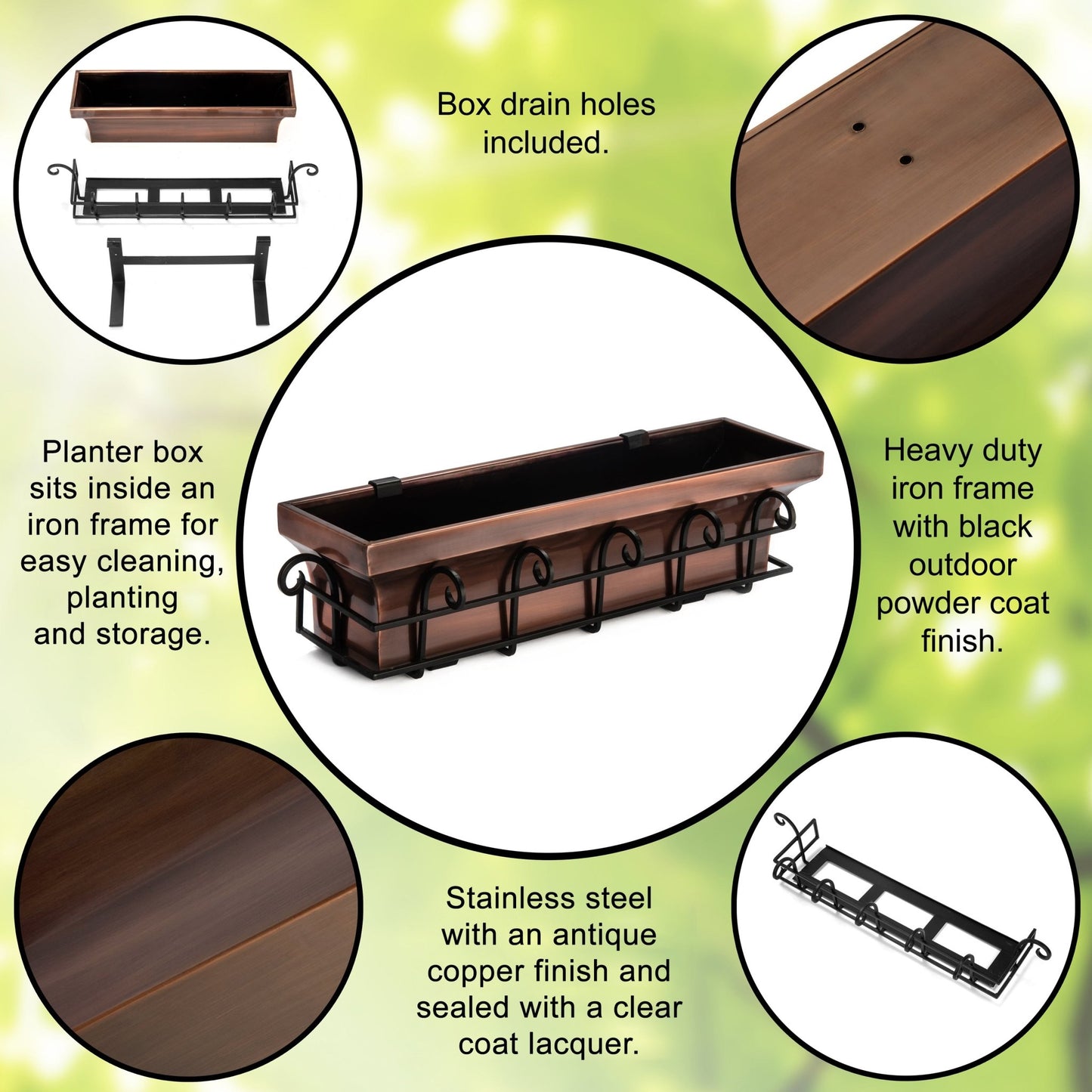 Box drain holes included.

Planter box sits inside an iron frame for easy cleaning, planting and storage.

Heavy duty iron frame with black outdoor powder coat finish.

Stainless steel with an antique copper finish and sealed with a clear coat lacquer.