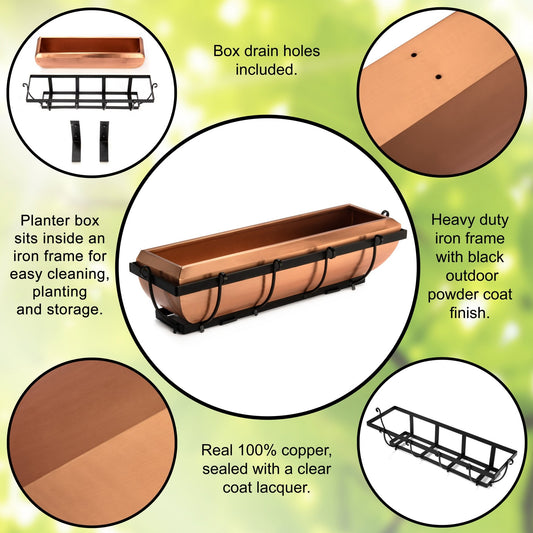 Box drain holes included.

Planter box sits inside an iron frame for easy cleaning, planting and storage.

Heavy duty iron frame with black outdoor powder coat finish.

Real 100% copper, sealed with a clear coat lacquer.