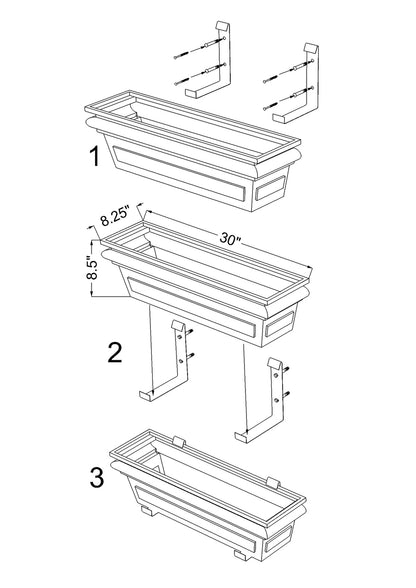 1

8.25"

30"

8.5"

2

3