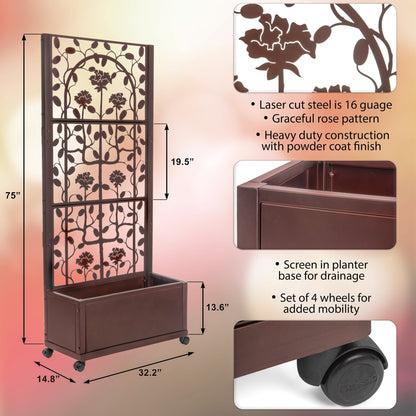 75"

19.5"

13.6"

14.8"

32.2"

• Laser cut steel is 16 guage
• Graceful rose pattern
• Heavy duty construction with powder coat finish

• Screen in planter base for drainage

• Set of 4 wheels for added mobility