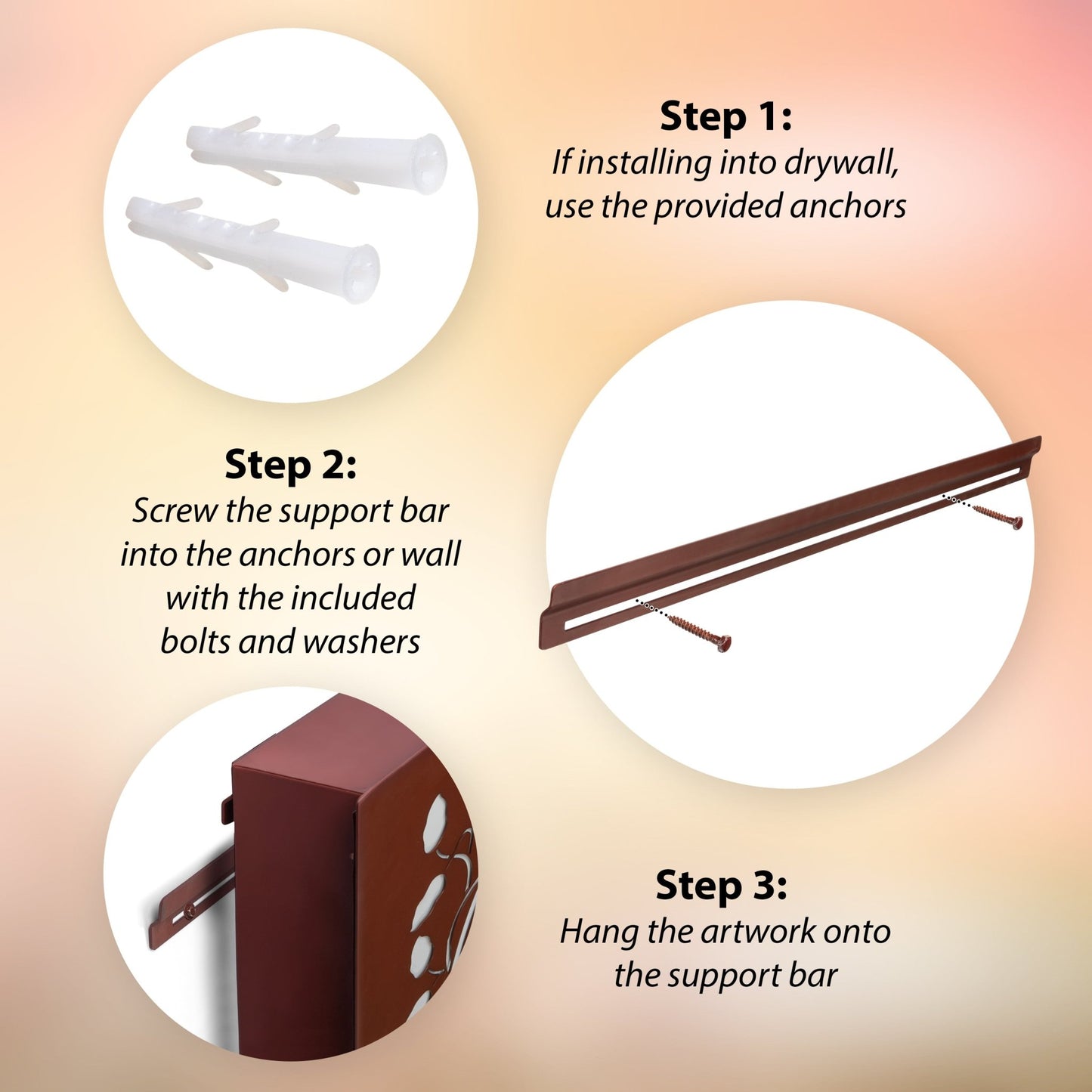 Step 1:
If installing into drywall, use the provided anchors

Step 2:
Screw the support bar into the anchors or wall with the included bolts and washers

Step 3:
Hang the artwork onto the support bar